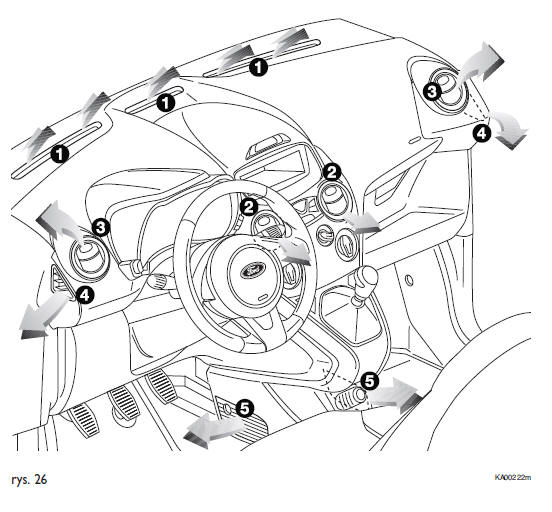 1
1
1
3
4
2
2
3
4
5
5

rys. 26

KA00222m